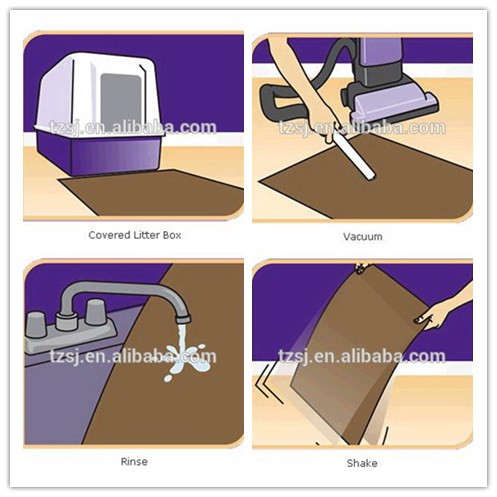 tzsj.en.alibaba.com

Covered Litter Box

tzsj.en.alibaba.com

Vacuum

tzsj.en.alibaba.com

Rinse

tzsj.en.alibaba.com

Shake